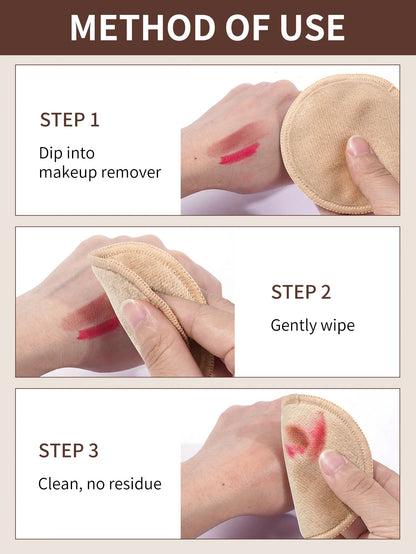 METHOD OF USE

STEP 1

Dip into makeup remover

STEP 2

Gently wipe

STEP 3

Clean, no residue